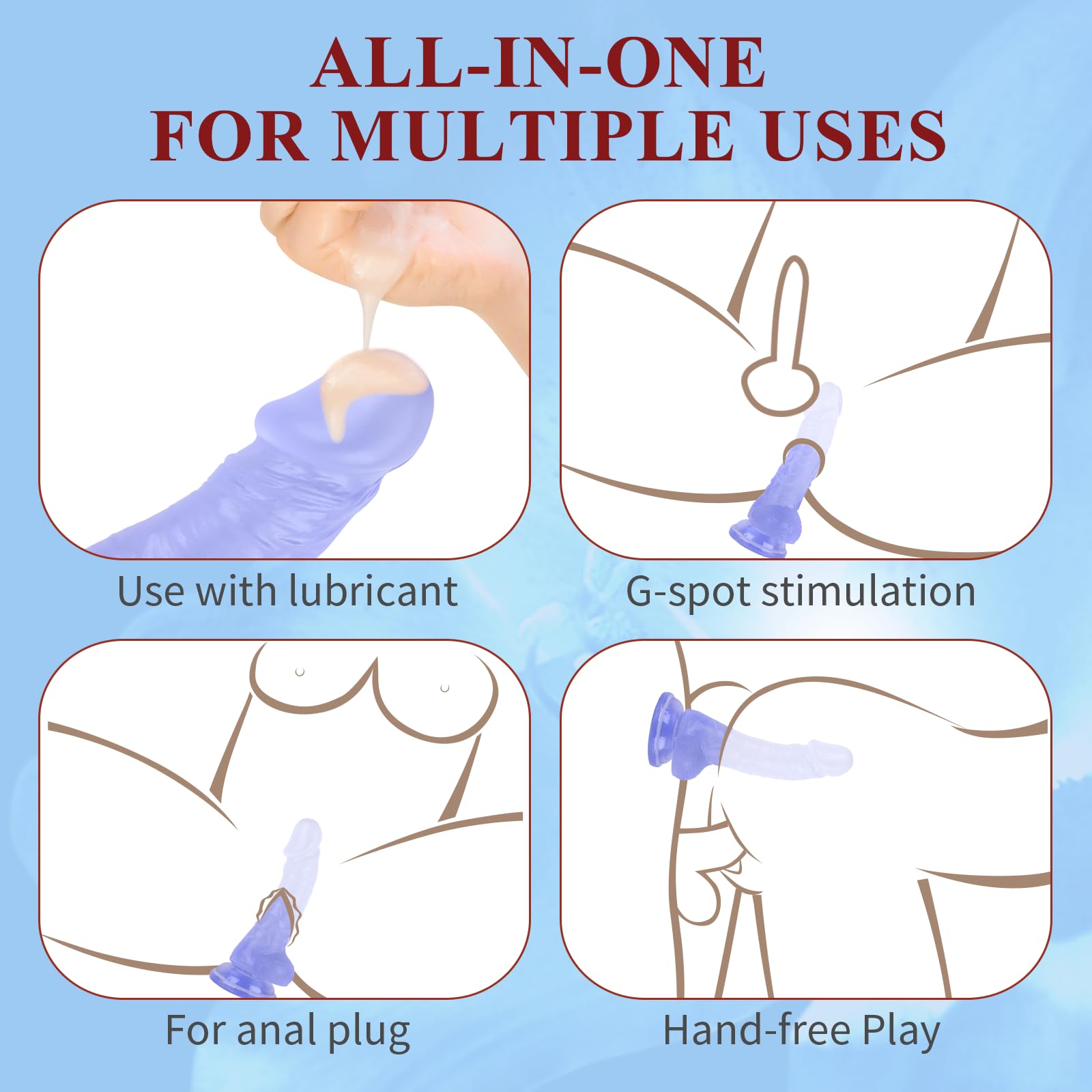 ALL-IN-ONE
FOR MULTIPLE USES

Use with lubricant

G-spot stimulation

For anal plug

Hand-free Play