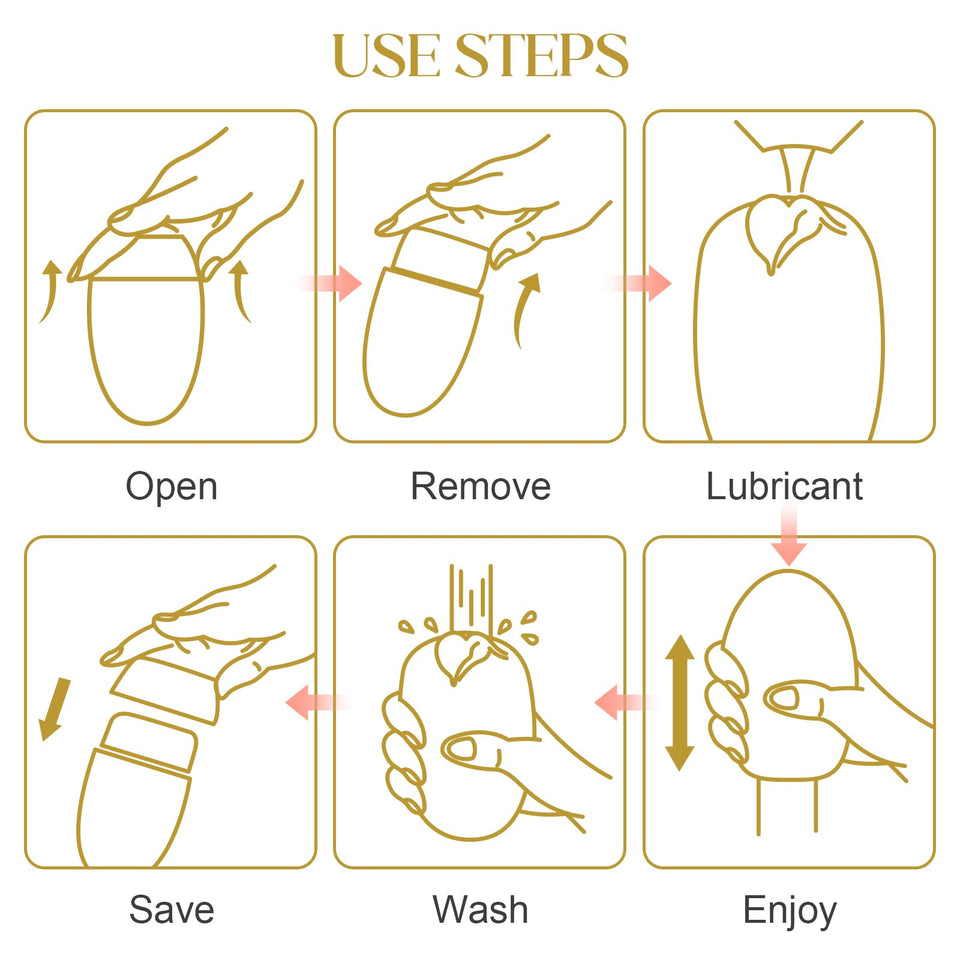 USE STEPS

Open

Remove

Lubricant

Enjoy

Wash

Save