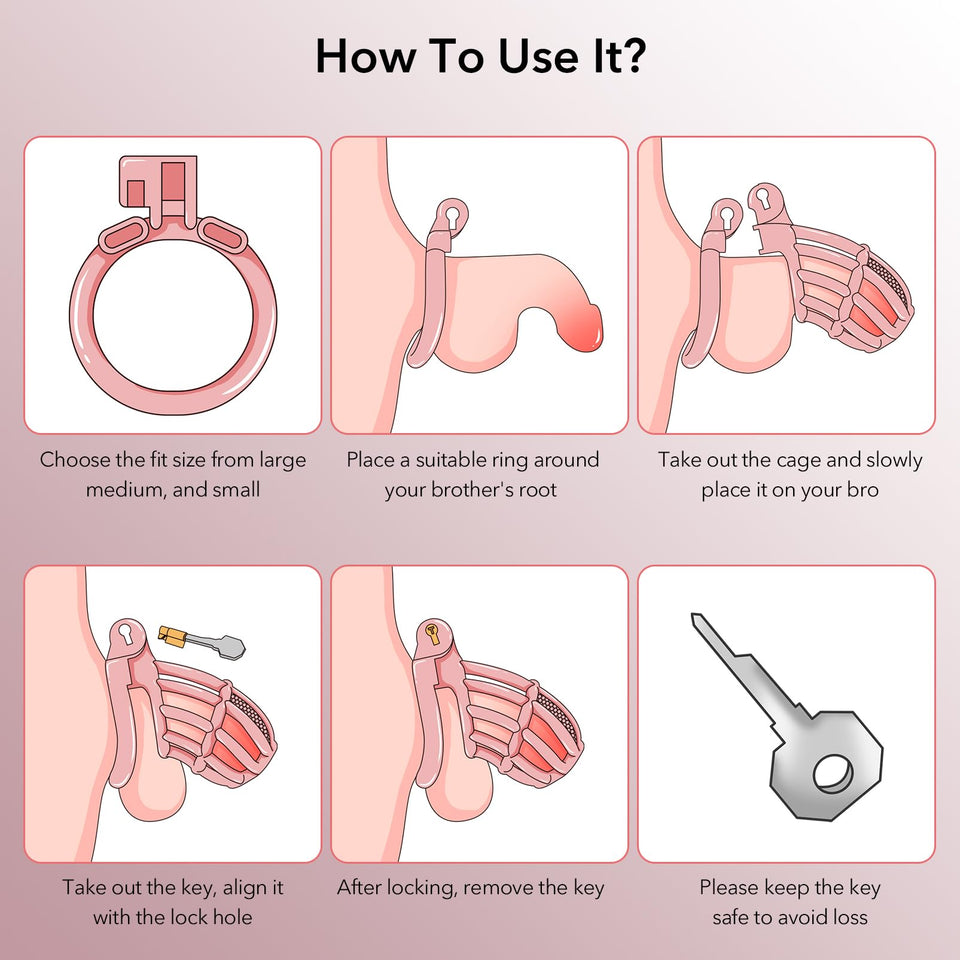 How To Use It?

Choose the fit size from large medium, and small

Place a suitable ring around your brother's root

Take out the cage and slowly place it on your bro

Take out the key, align it with the lock hole

After locking, remove the key

Please keep the key safe to avoid loss