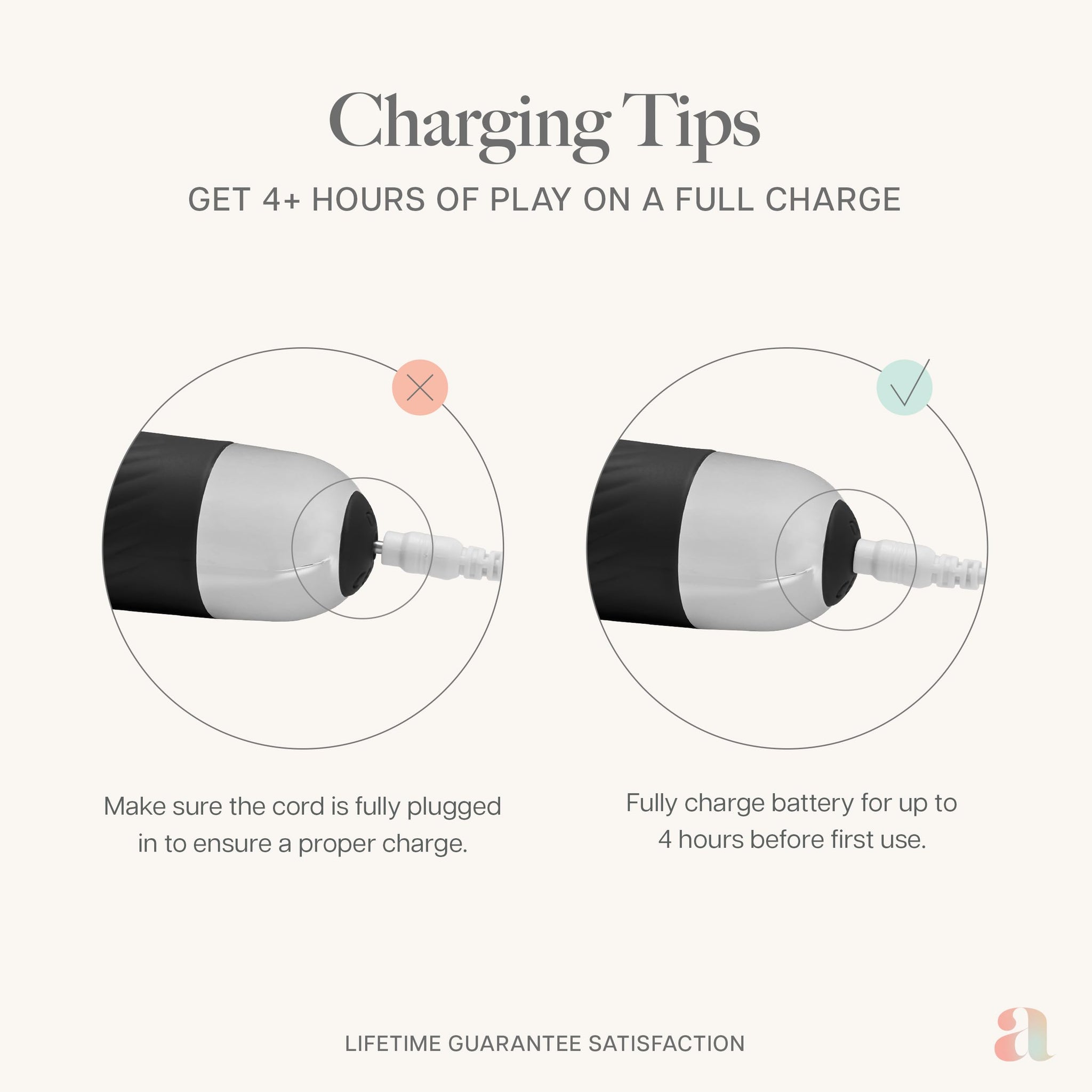 Charging Tips
GET 4+ HOURS OF PLAY ON A FULL CHARGE

Make sure the cord is fully plugged in to ensure a proper charge.

Fully charge battery for up to 4 hours before first use.

LIFETIME GUARANTEE SATISFACTION

a