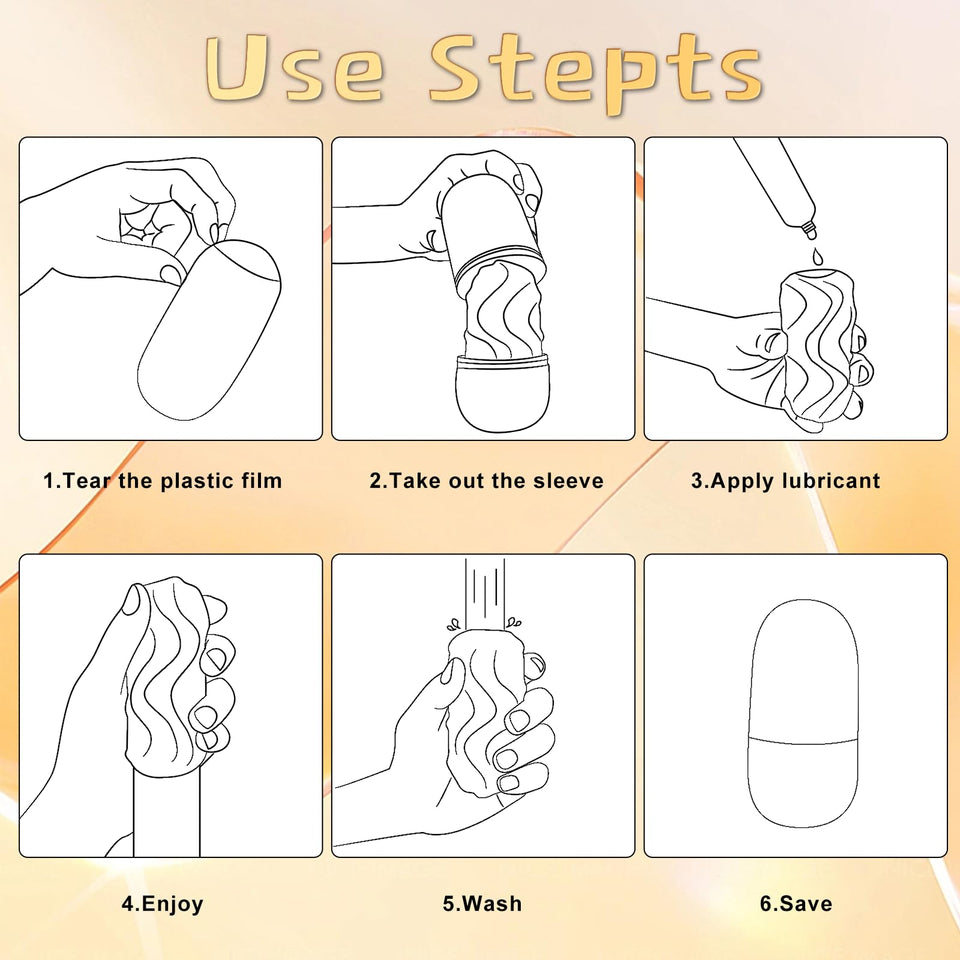 Use Stepts

1.Tear the plastic film

2.Take out the sleeve

3.Apply lubricant

4.Enjoy

5.Wash

6.Save