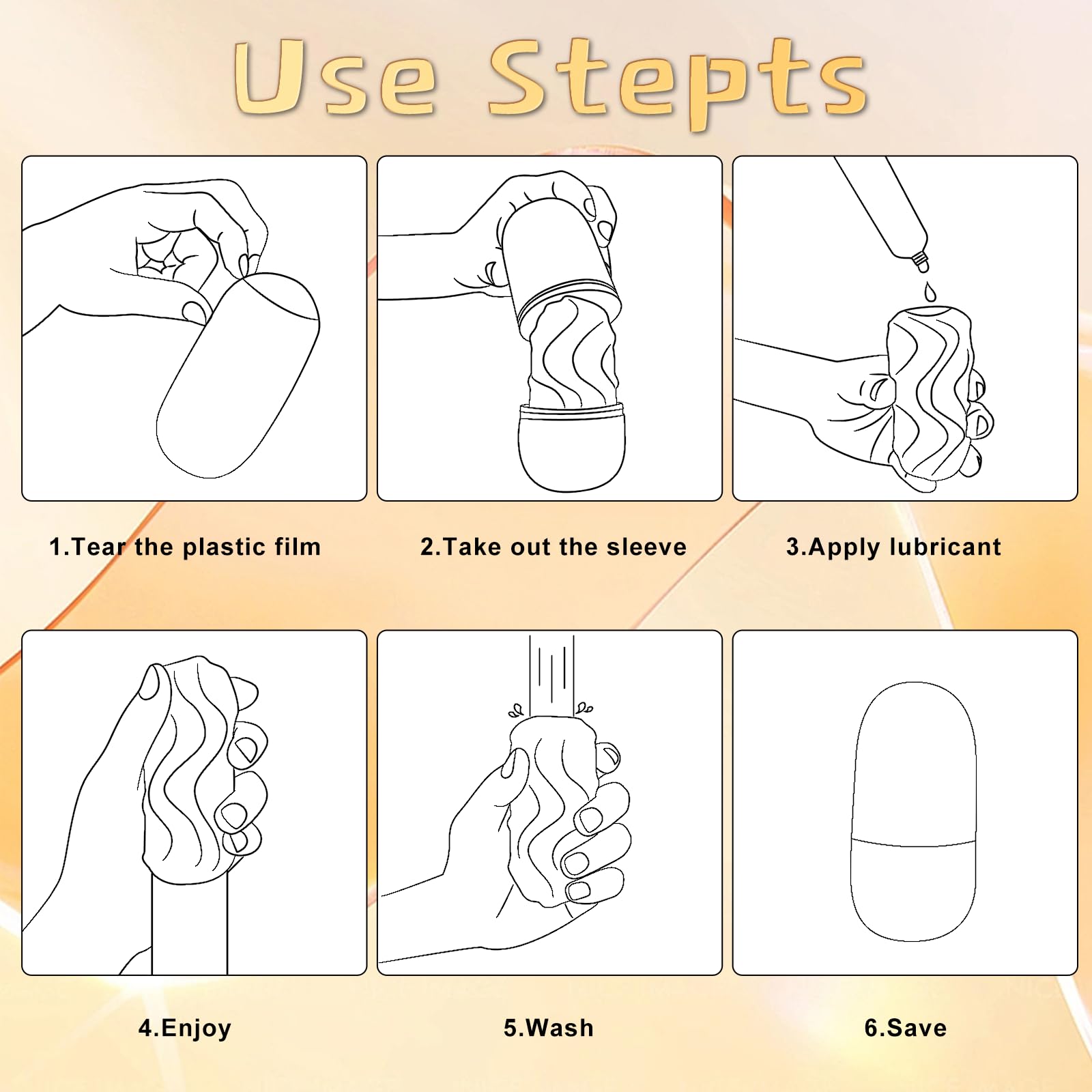 Use Stepts

1.Tear the plastic film

2.Take out the sleeve

3.Apply lubricant

4.Enjoy

5.Wash

6.Save