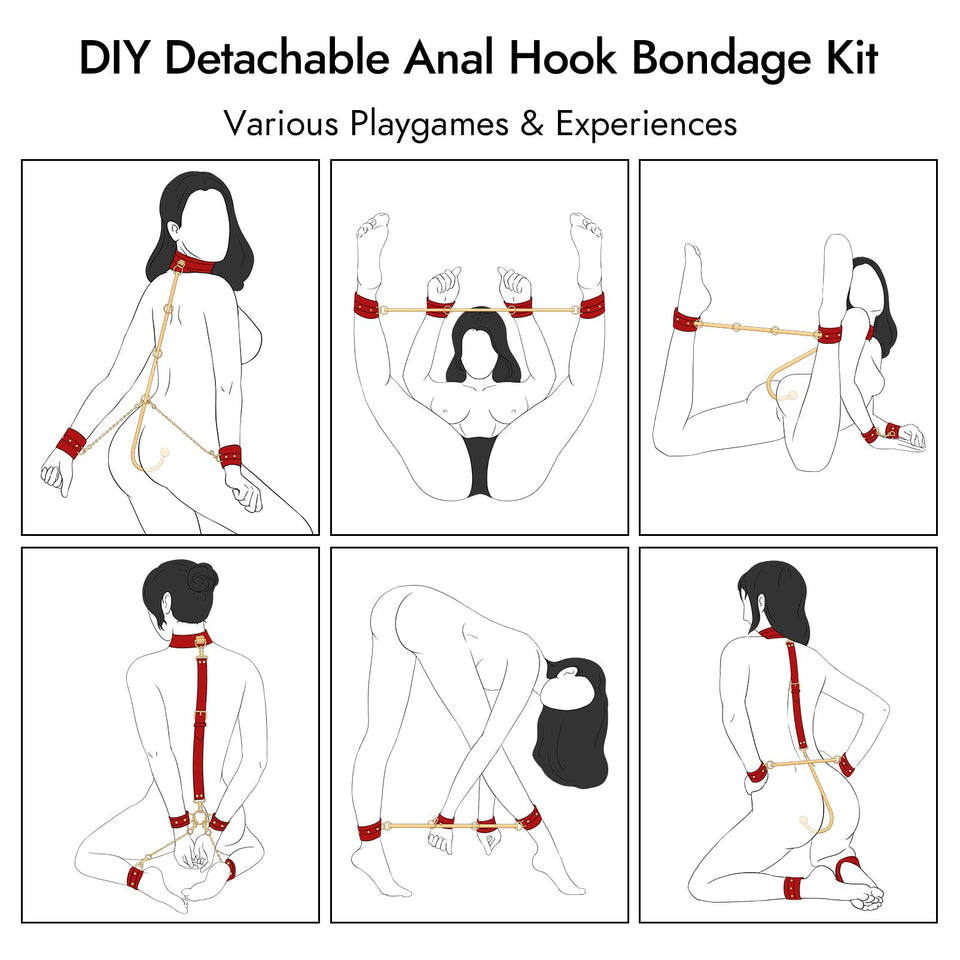 DIY Detachable Anal Hook Bondage Kit

Various Playgames & Experiences