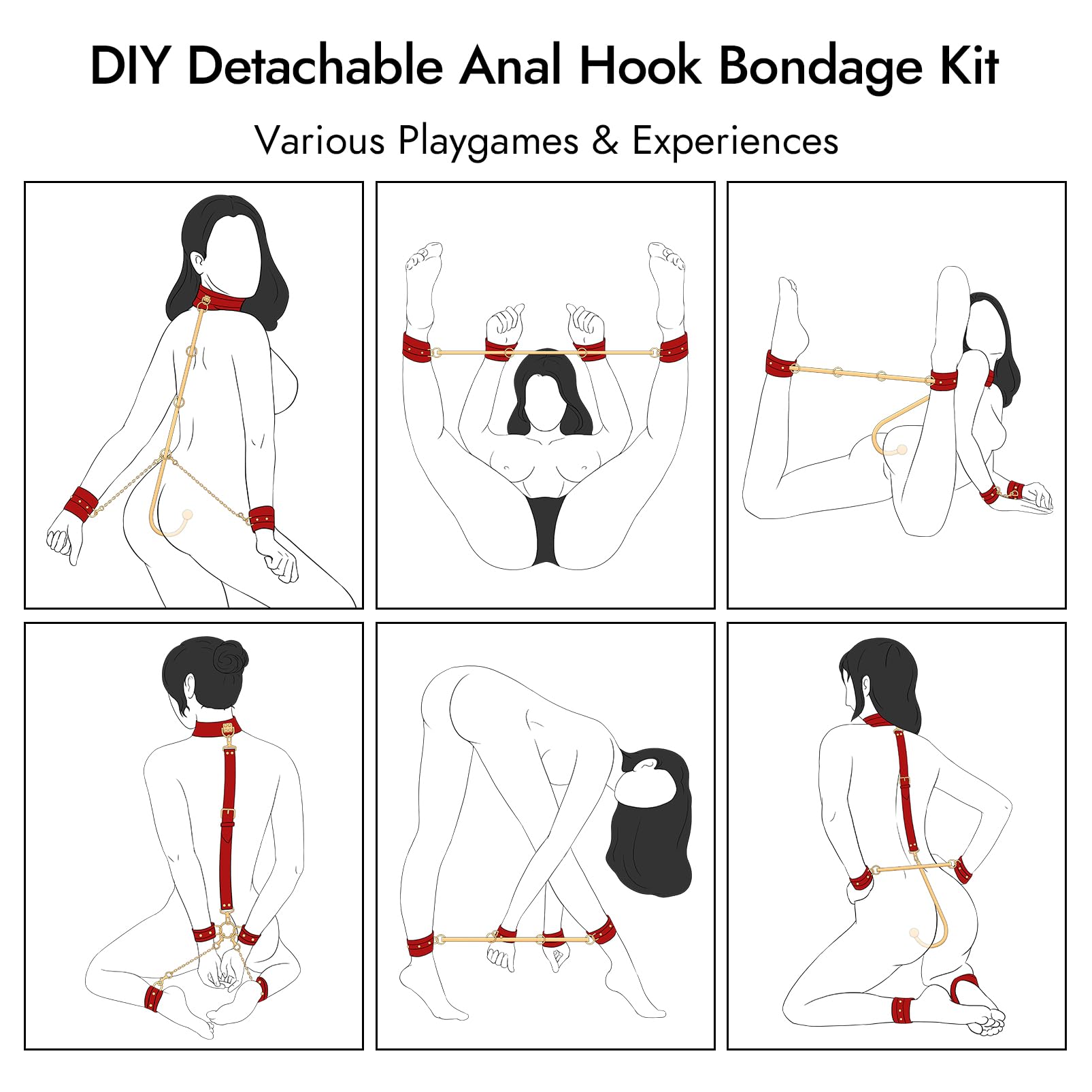 DIY Detachable Anal Hook Bondage Kit

Various Playgames & Experiences