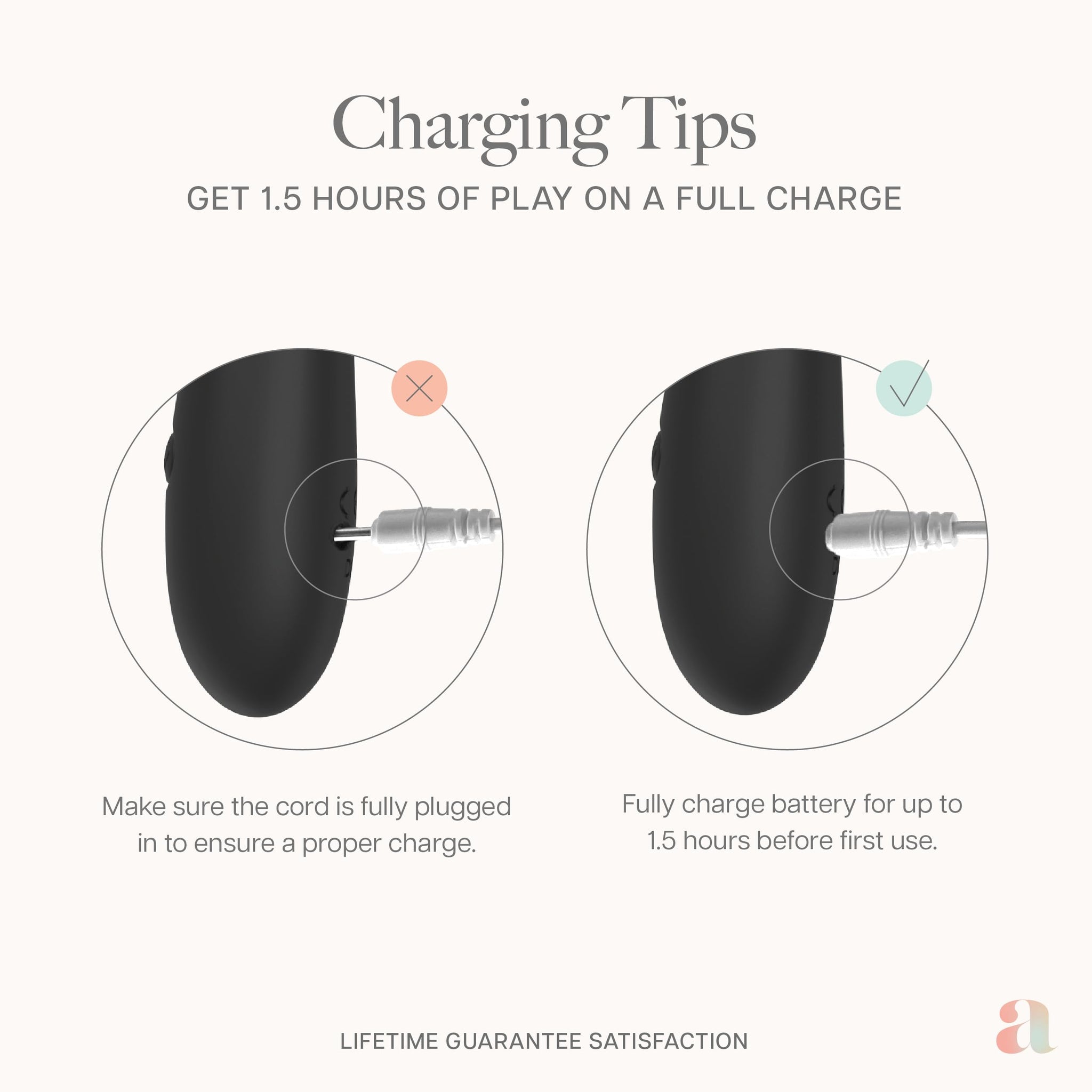 Charging Tips

GET 1.5 HOURS OF PLAY ON A FULL CHARGE

Make sure the cord is fully plugged in to ensure a proper charge.

Fully charge battery for up to 1.5 hours before first use.

LIFETIME GUARANTEE SATISFACTION

a