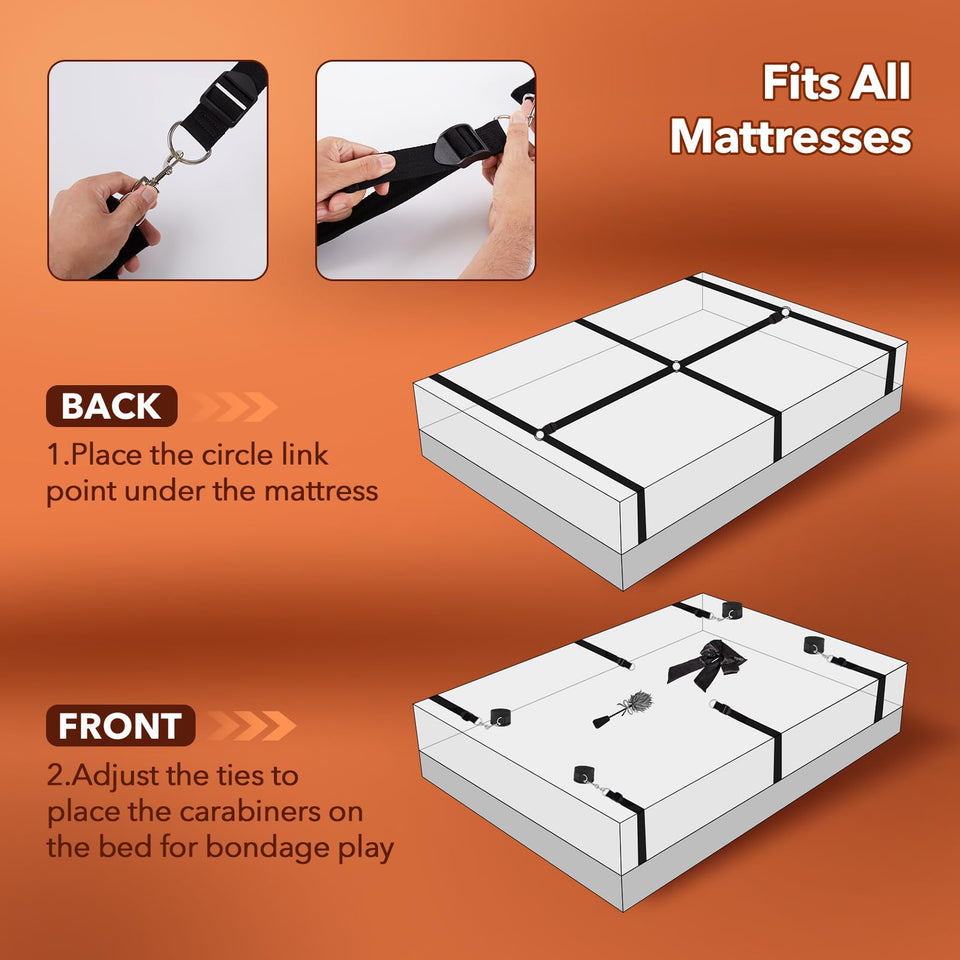 Fits All Mattresses

BACK

1.Place the circle link point under the mattress

FRONT

2.Adjust the ties to place the carabiners on the bed for bondage play