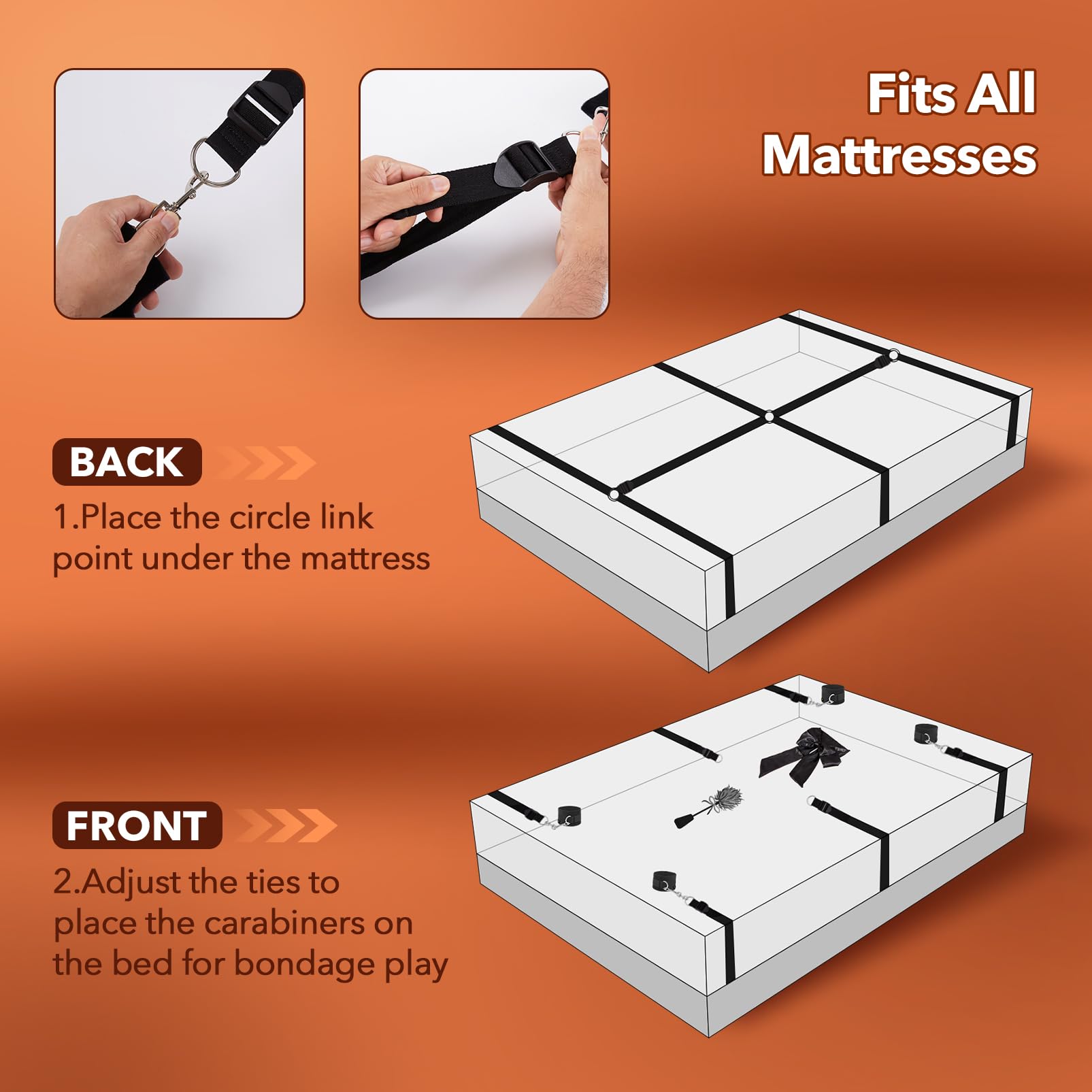 Fits All Mattresses

BACK

1.Place the circle link point under the mattress

FRONT

2.Adjust the ties to place the carabiners on the bed for bondage play