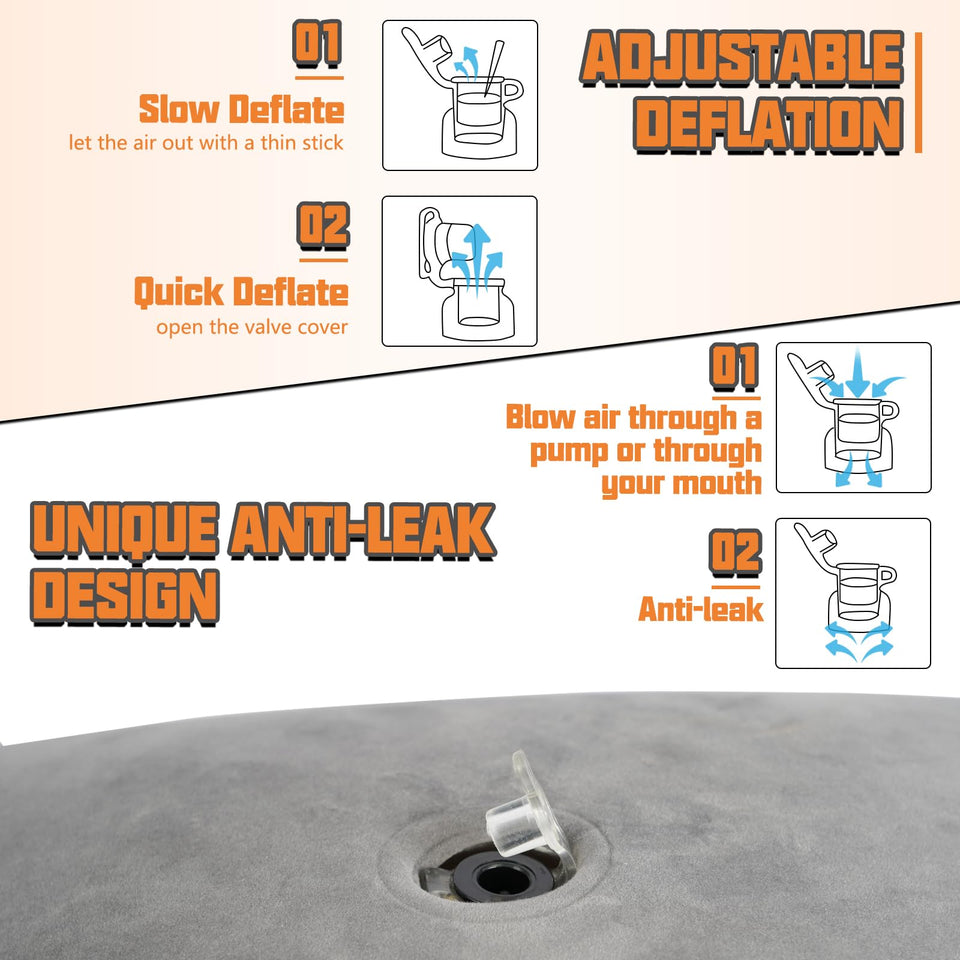 ADJUSTABLE DEFLATION

01
Slow Deflate
let the air out with a thin stick

02
Quick Deflate
open the valve cover

UNIQUE ANTI-LEAK DESIGN

01
Blow air through a pump or through your mouth

02
Anti-leak