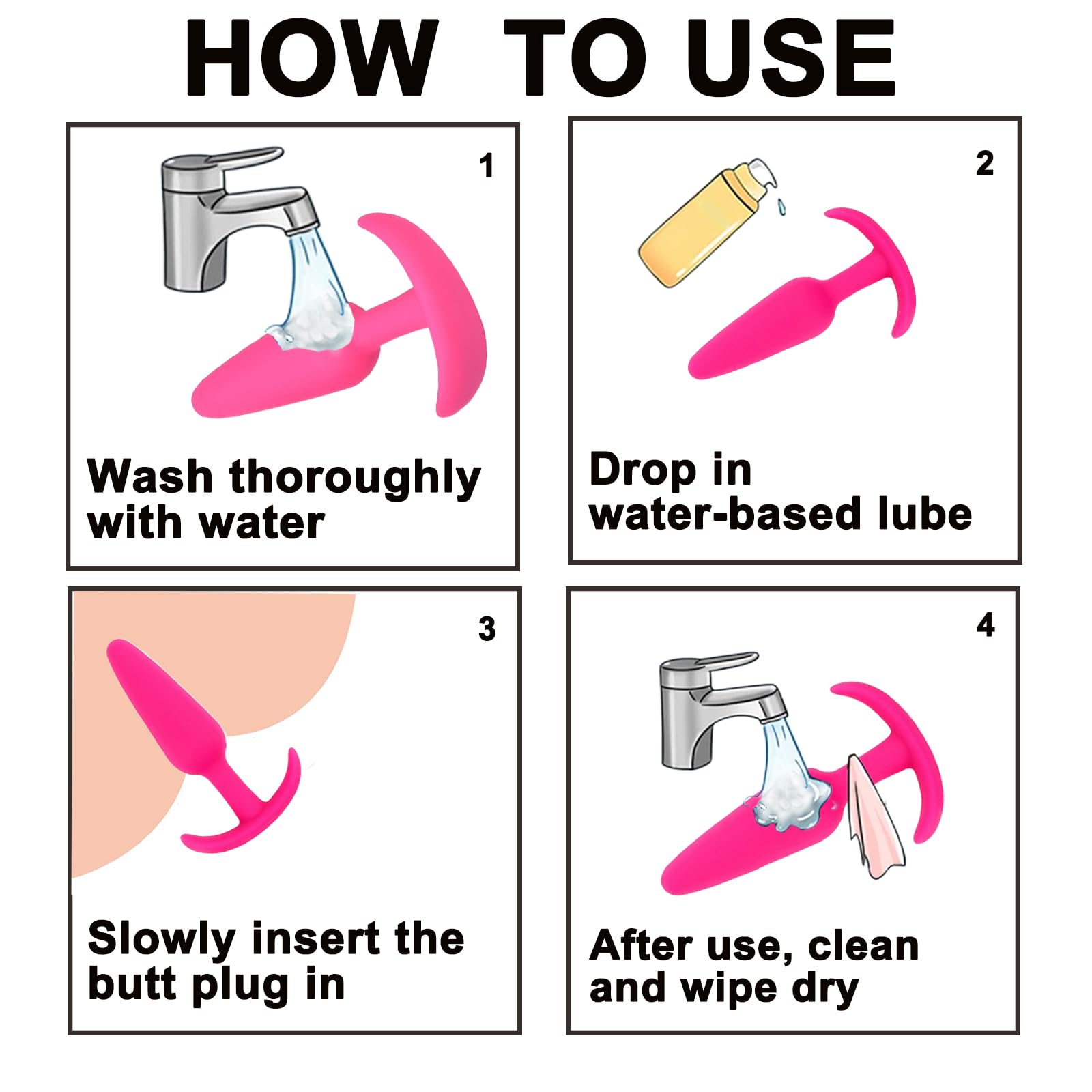 HOW TO USE

1

Wash thoroughly with water

2

Drop in water-based lube

3

Slowly insert the butt plug in

4

After use, clean and wipe dry