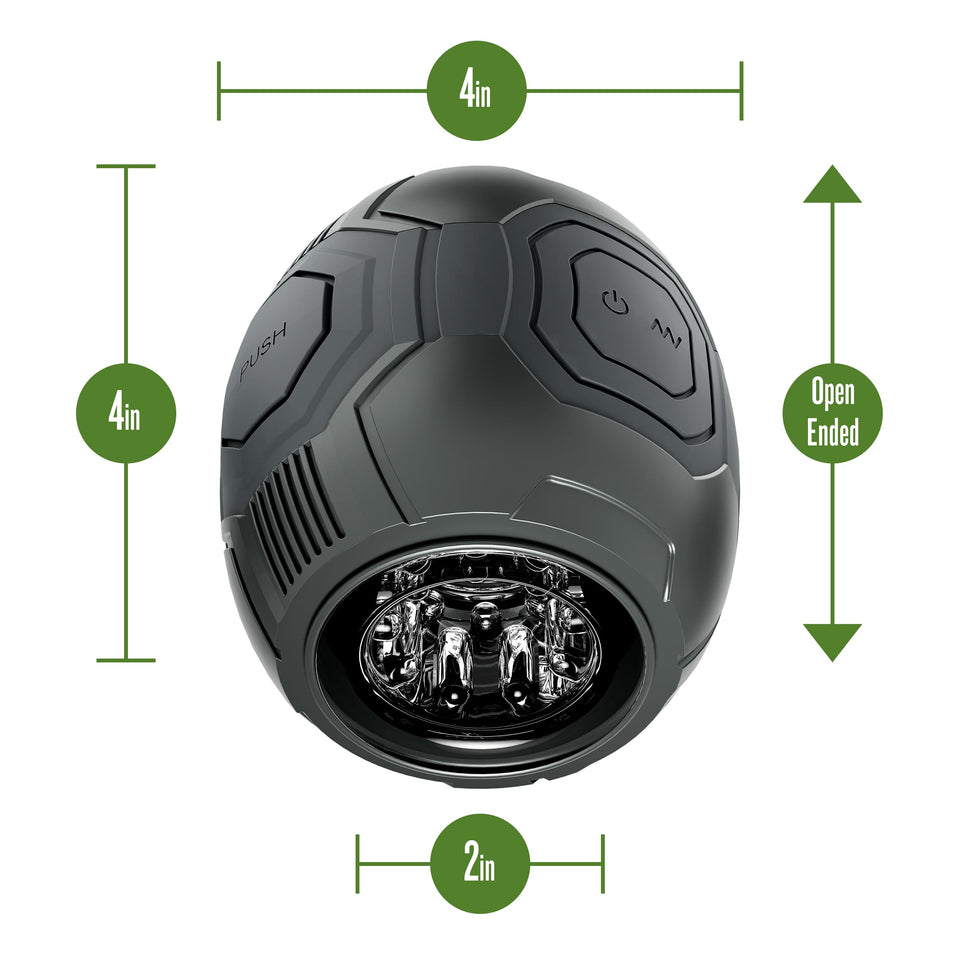 4in

4in

PUSH

Open Ended

2in