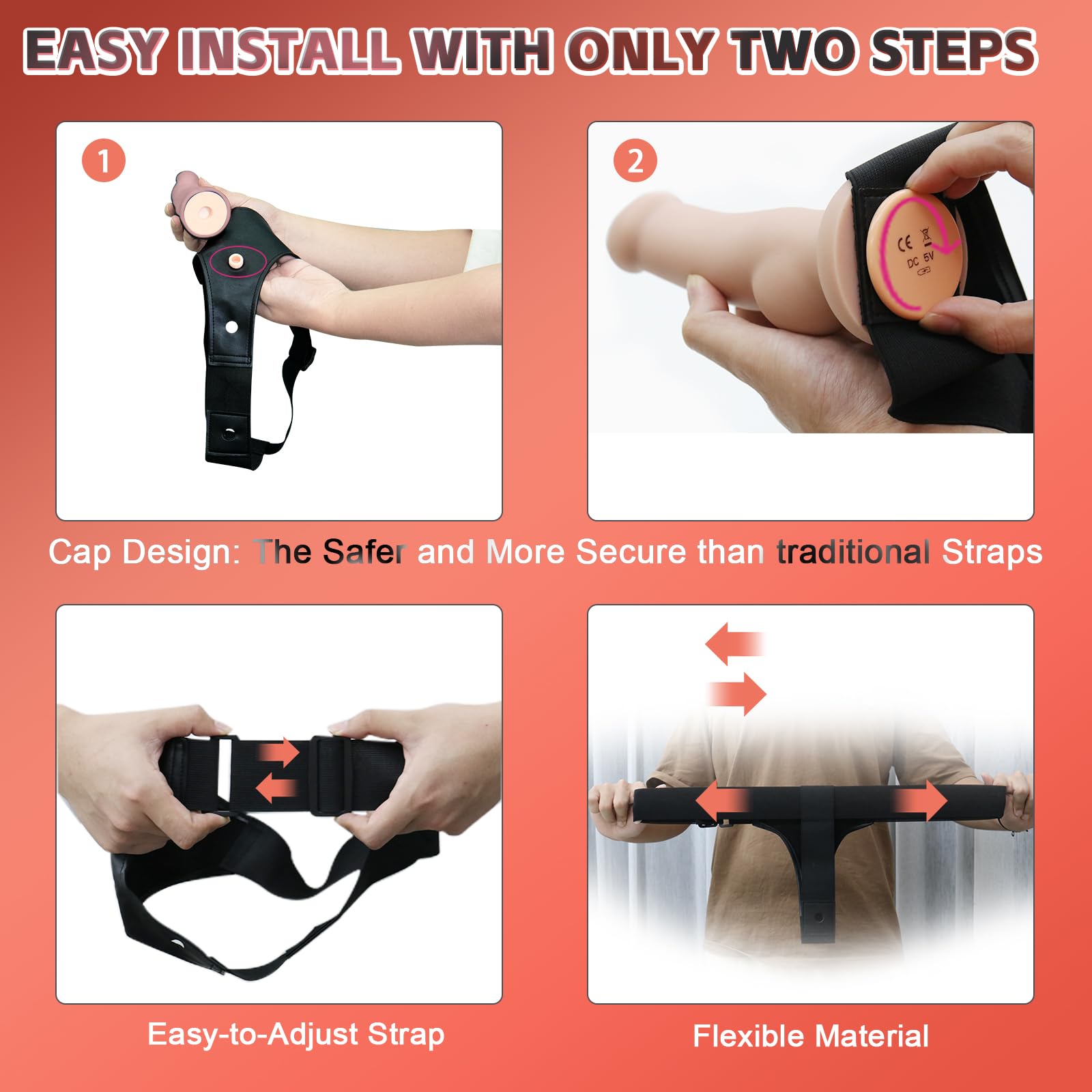 EASY INSTALL WITH ONLY TWO STEPS

1

2

CE

DC 5V

Cap Design: The Safer and More Secure than traditional Straps

Easy-to-Adjust Strap

Flexible Material