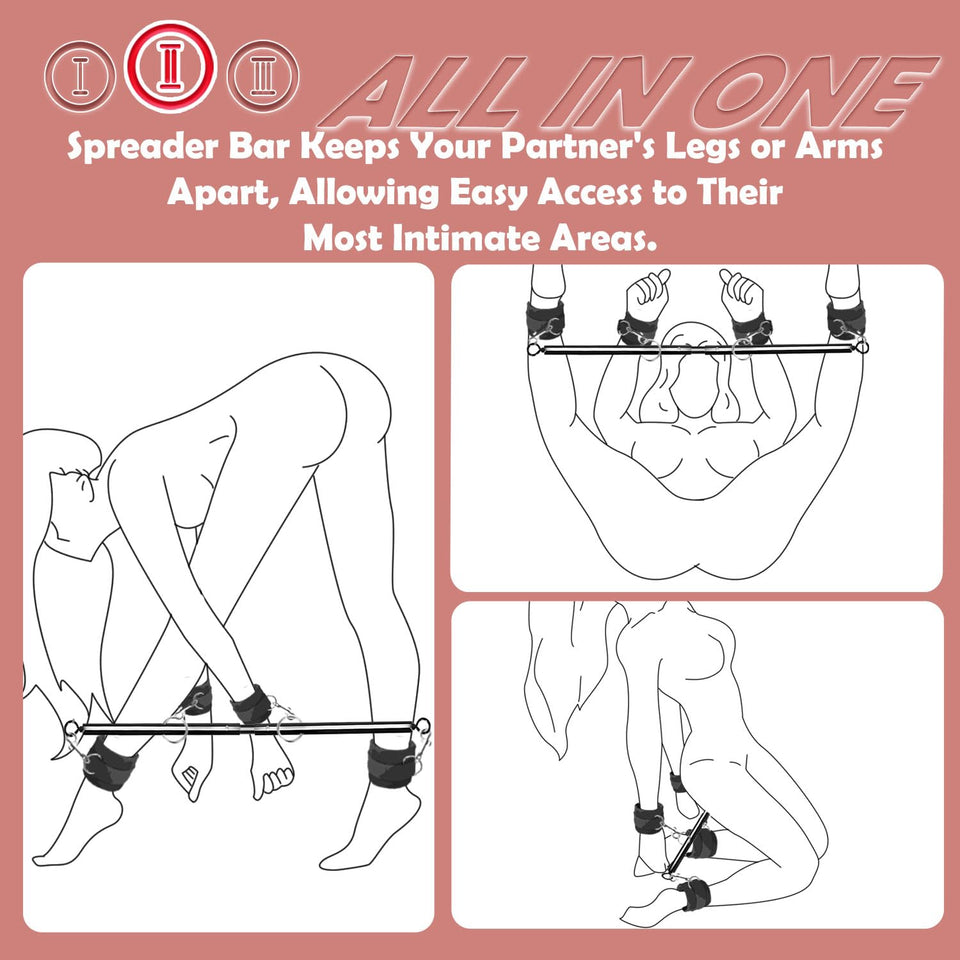 Ⅰ Ⅱ Ⅲ ALL IN ONE

Spreader Bar Keeps Your Partner's Legs or Arms Apart, Allowing Easy Access to Their Most Intimate Areas.