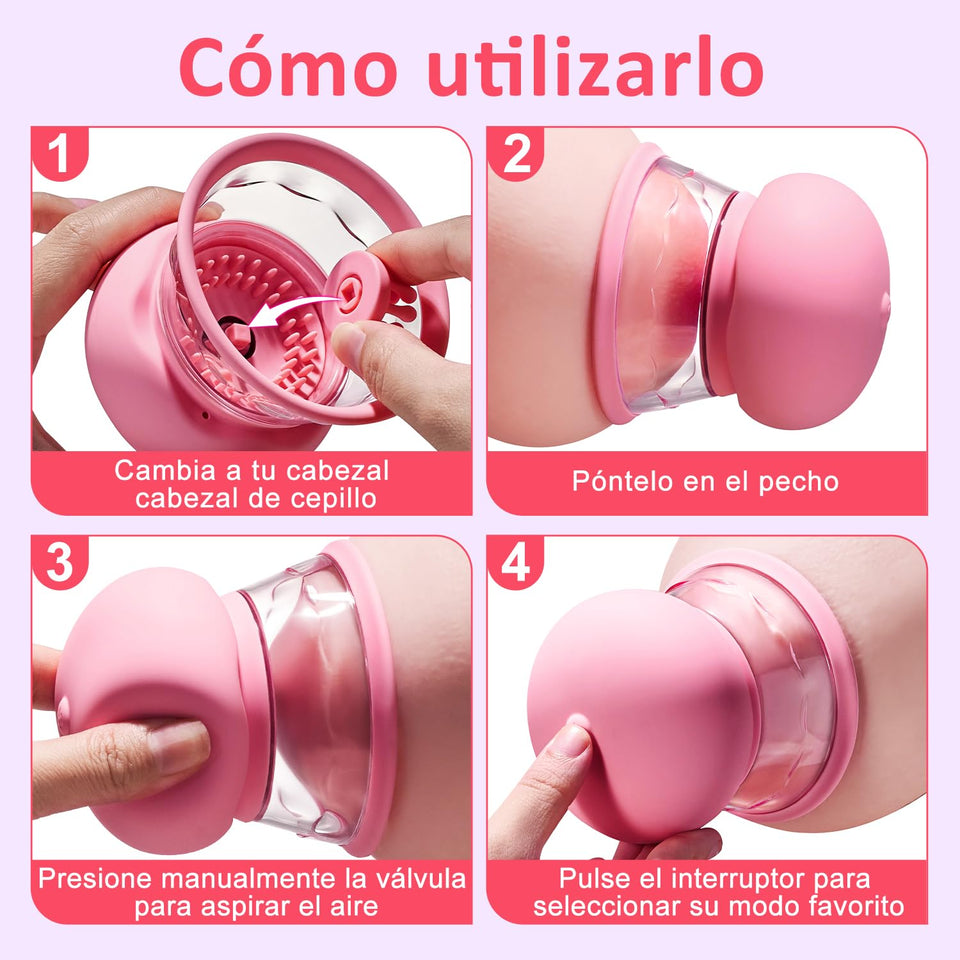 Cómo utilizarlo

1
Cambia a tu cabezal cabezal de cepillo

2
Póntelo en el pecho

3
Presione manualmente la válvula para aspirar el aire

4
Pulse el interruptor para seleccionar su modo favorito