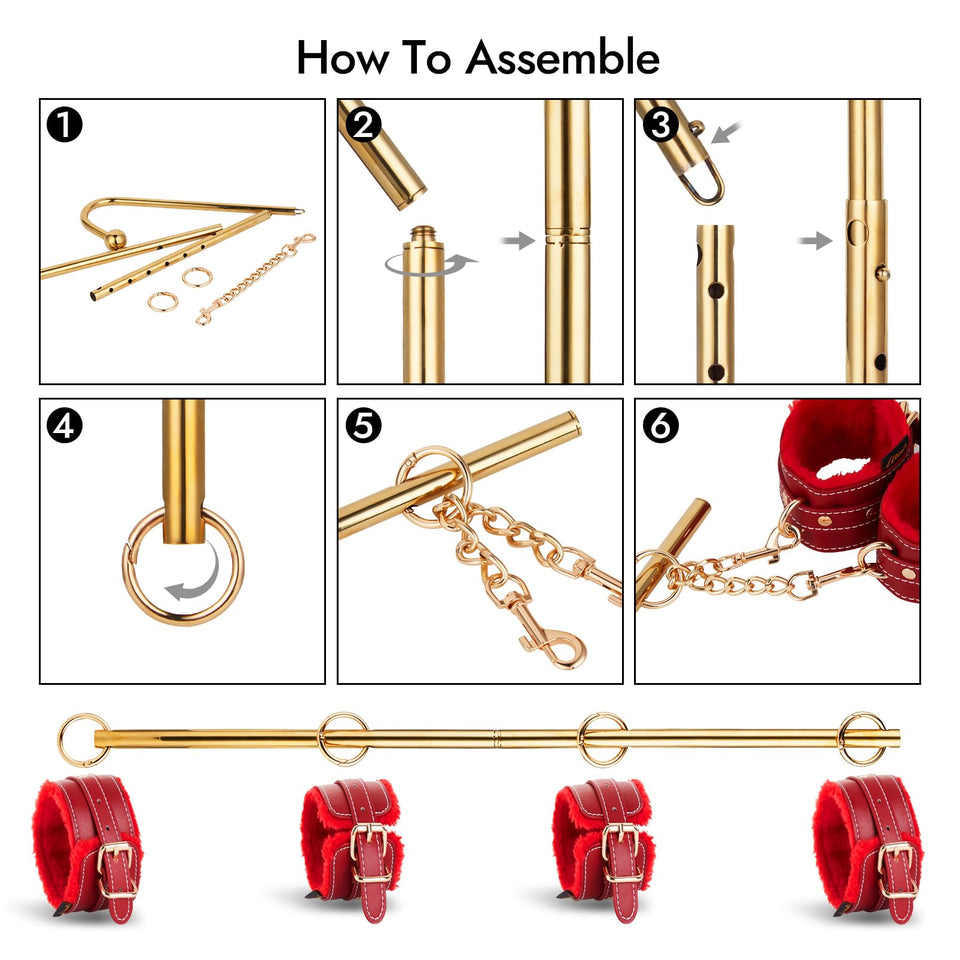 How To Assemble

1

2

3

4

5

6