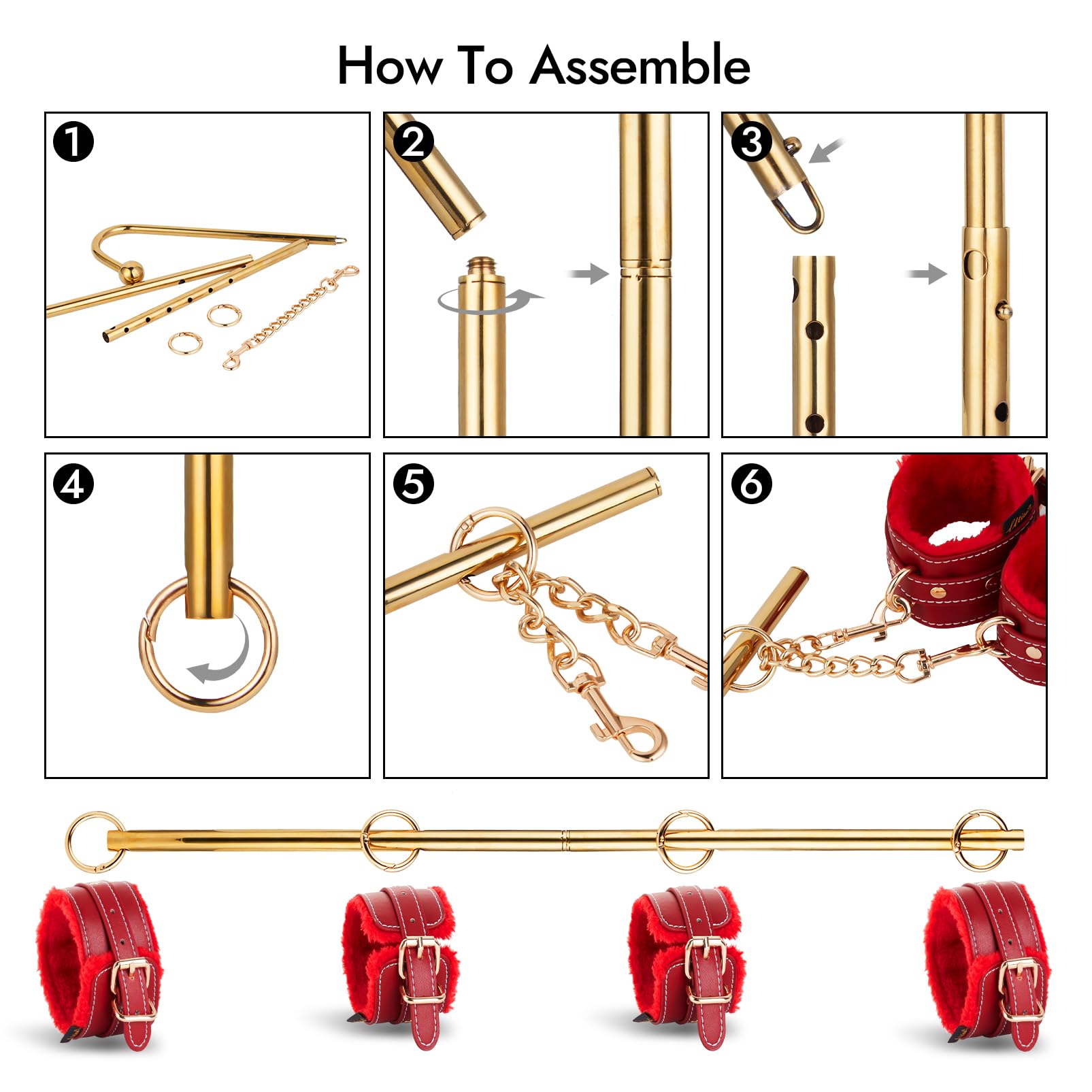 How To Assemble

1

2

3

4

5

6