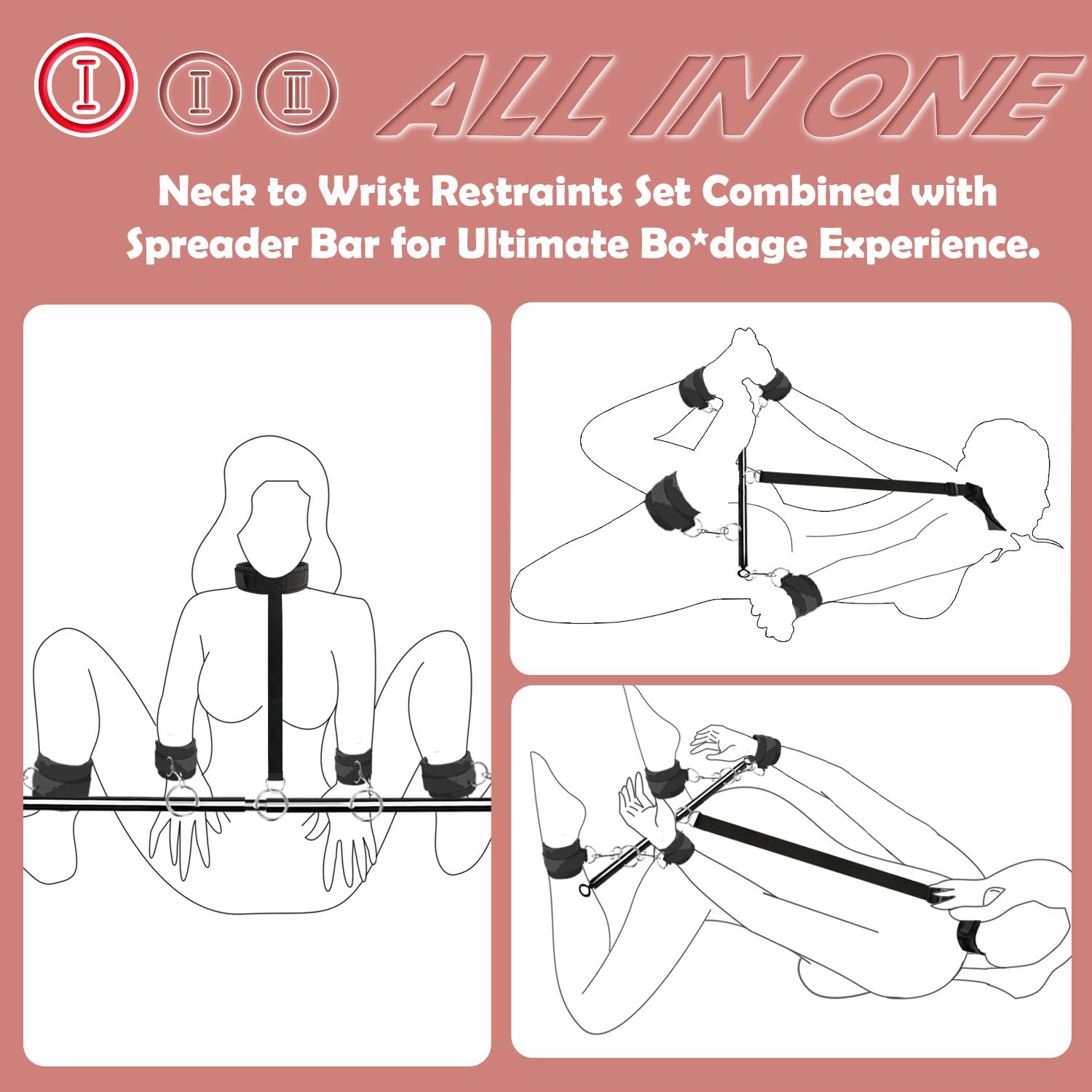 Ⅰ Ⅱ Ⅲ ALL IN ONE

Neck to Wrist Restraints Set Combined with Spreader Bar for Ultimate Bo*dage Experience.