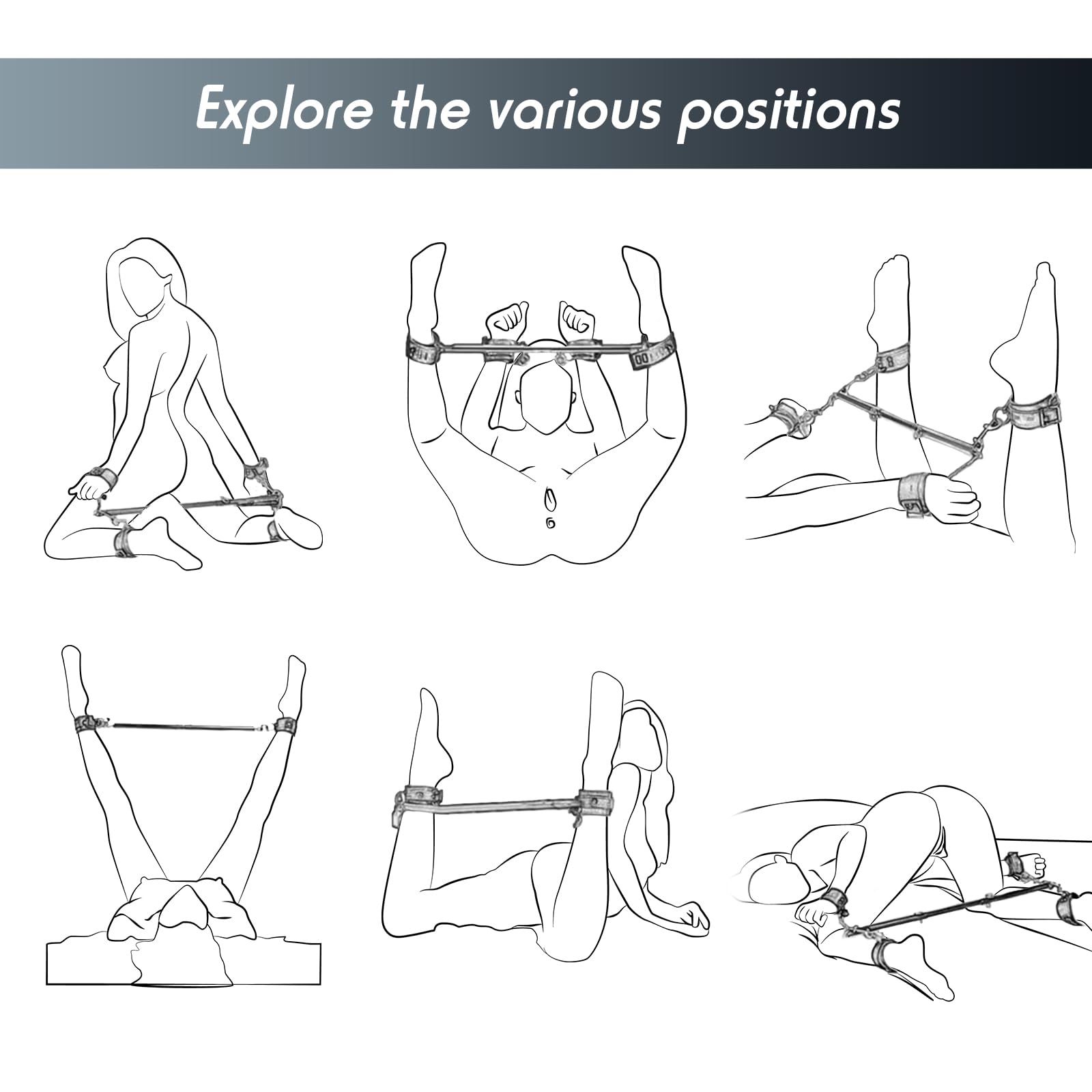 Explore the various positions