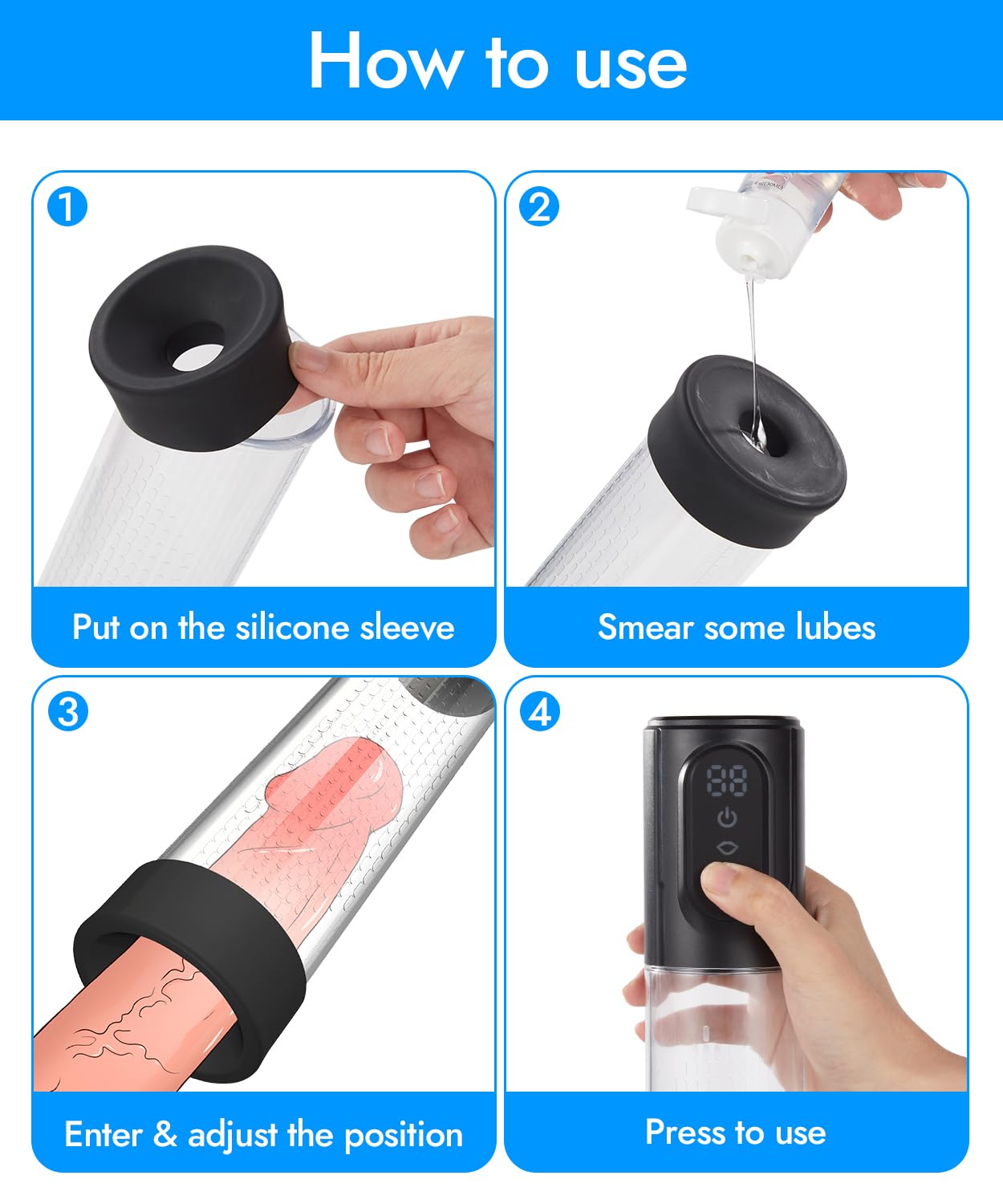 How to use

1
Put on the silicone sleeve

2
Smear some lubes

3
Enter & adjust the position

4
88
Press to use