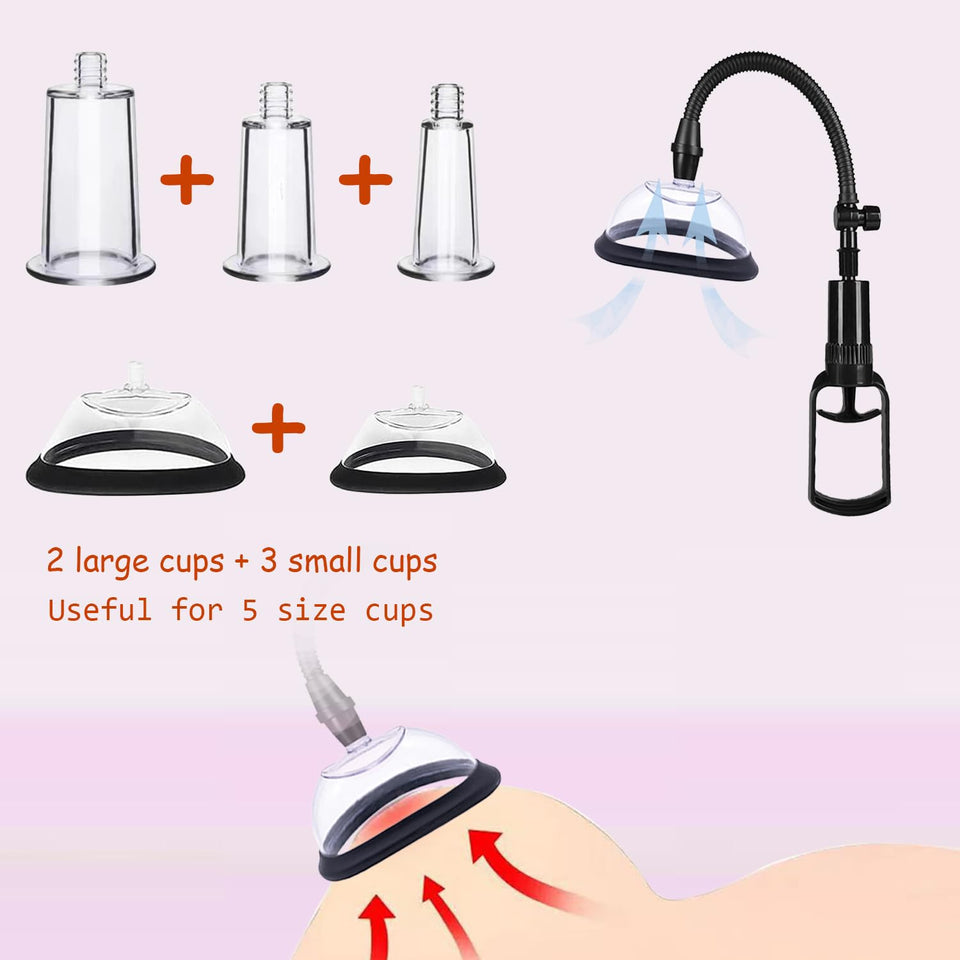 2 large cups + 3 small cups
Useful for 5 size cups