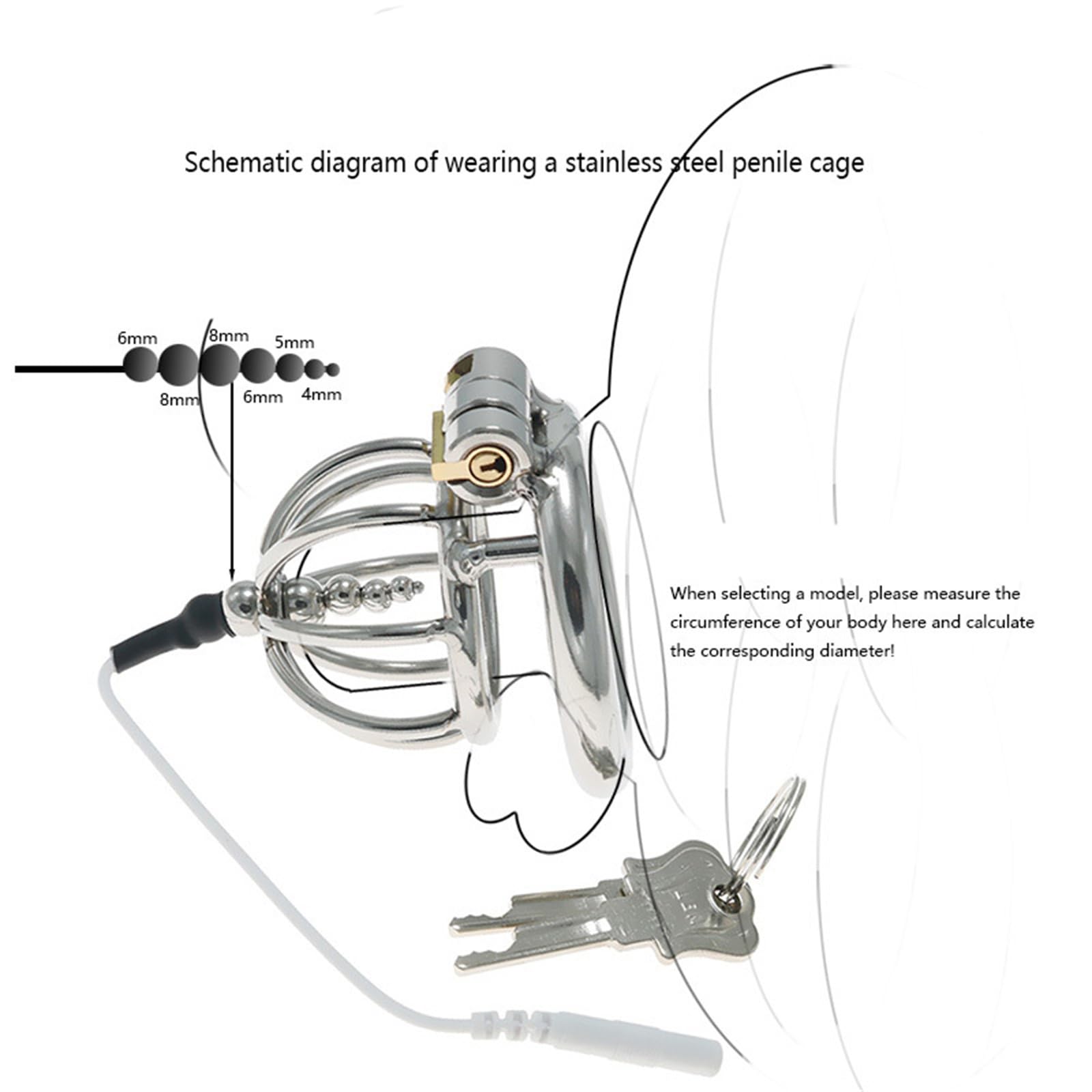 Schematic diagram of wearing a stainless steel penile cage

6mm 8mm 5mm
8mm 6mm 4mm

When selecting a model, please measure the circumference of your body here and calculate the corresponding diameter!