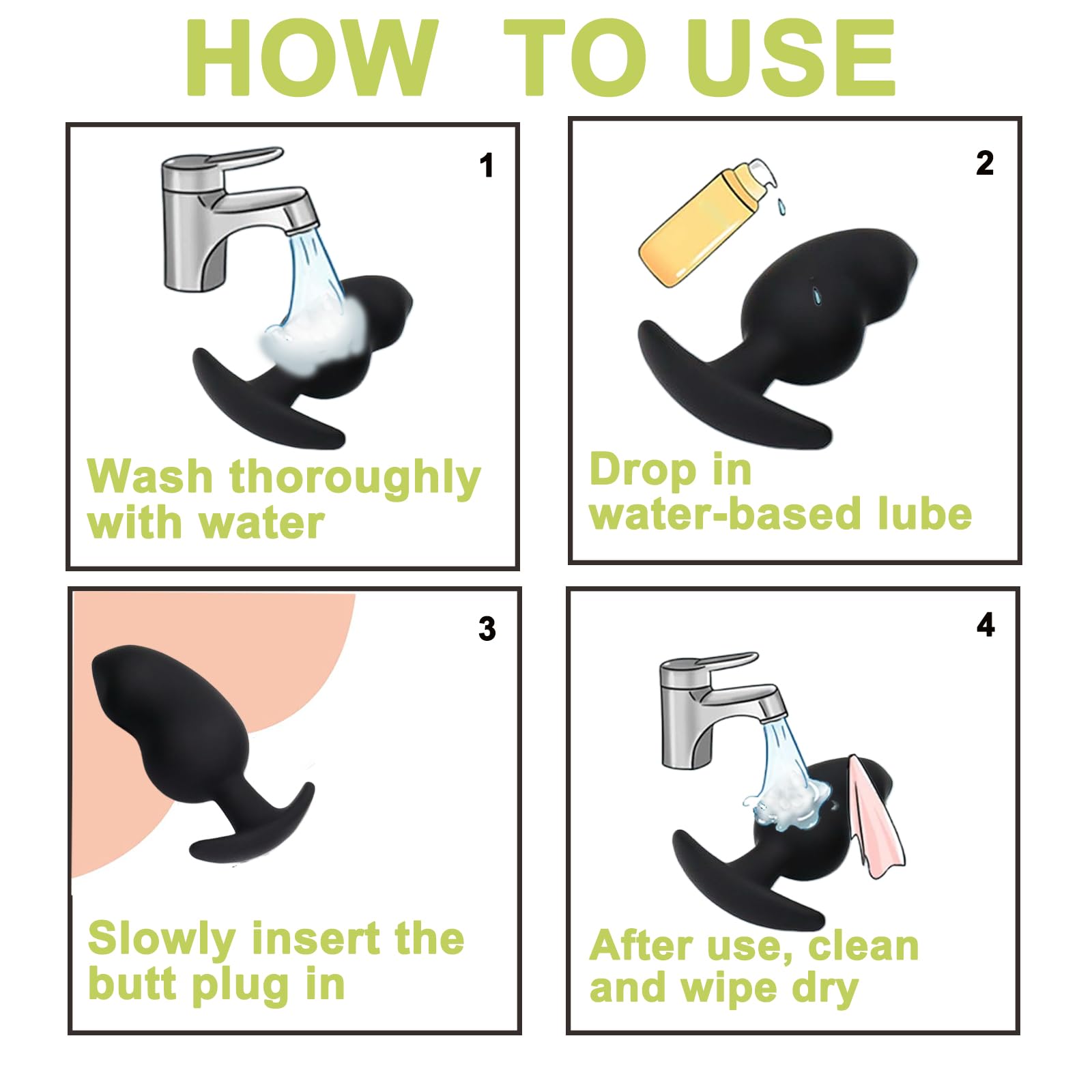 HOW TO USE

1

Wash thoroughly with water

2

Drop in water-based lube

3

Slowly insert the butt plug in

4

After use, clean and wipe dry