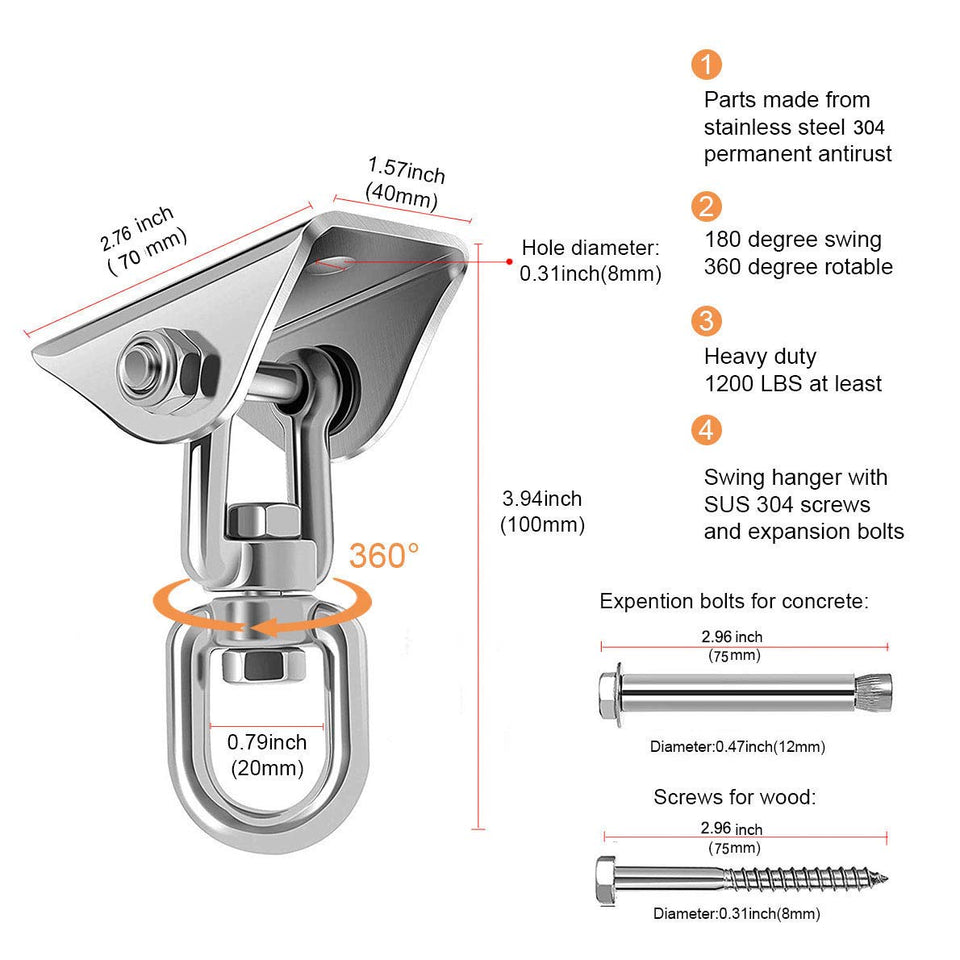 2.76 inch
( 70 mm)

1.57inch
(40mm)

Hole diameter:
0.31inch(8mm)

3.94inch
(100mm)

360°

0.79inch
(20mm)

1

Parts made from stainless steel 304 permanent antirust

2

180 degree swing
360 degree rotable

3

Heavy duty
1200 LBS at least

4

Swing hanger with SUS 304 screws and expansion bolts

Expention bolts for concrete:

2.96 inch
(75mm)

Diameter:0.47inch(12mm)

Screws for wood:

2.96 inch
(75mm)

Diameter:0.31inch(8mm)