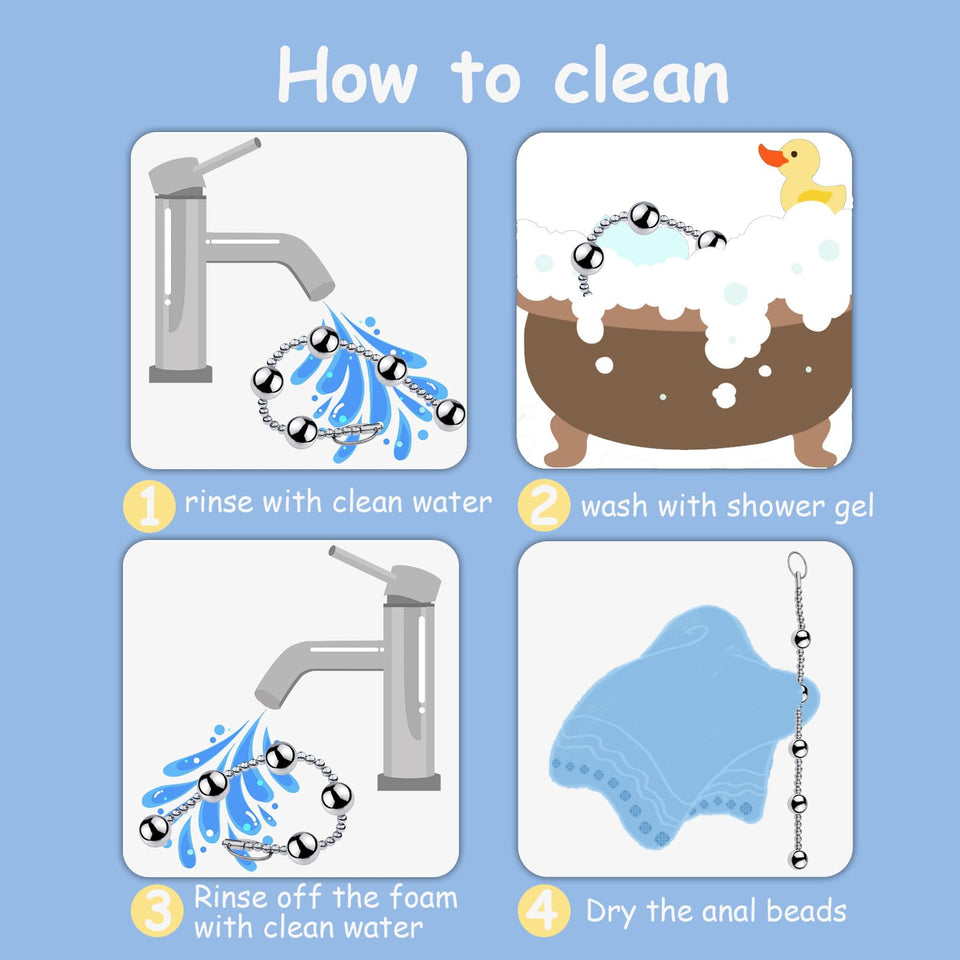 How to clean

1 rinse with clean water

2 wash with shower gel

3 Rinse off the foam with clean water

4 Dry the anal beads