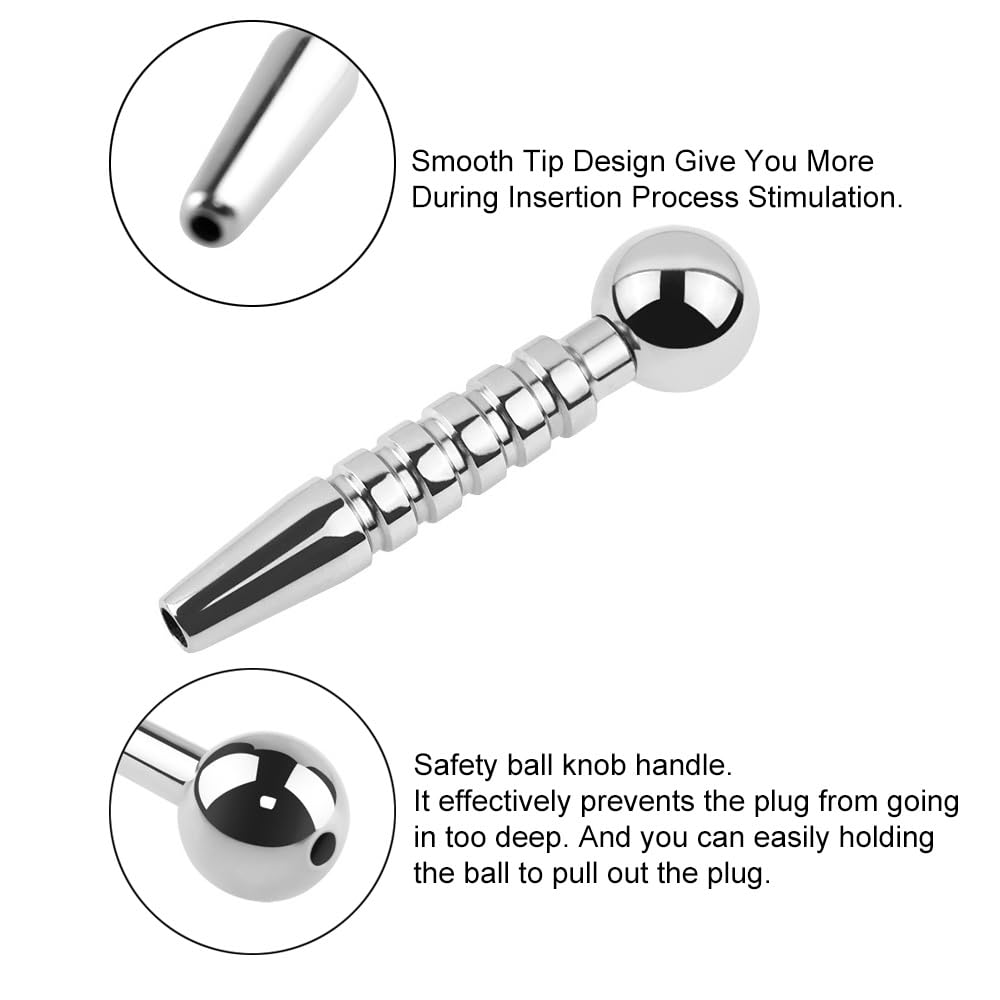 Smooth Tip Design Give You More During Insertion Process Stimulation.

Safety ball knob handle.
It effectively prevents the plug from going in too deep. And you can easily holding the ball to pull out the plug.