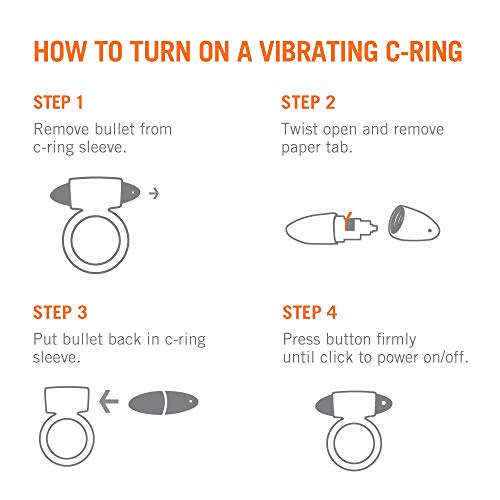 HOW TO TURN ON A VIBRATING C-RING

STEP 1
Remove bullet from c-ring sleeve.

STEP 2
Twist open and remove paper tab.

STEP 3
Put bullet back in c-ring sleeve.

STEP 4
Press button firmly until click to power on/off.